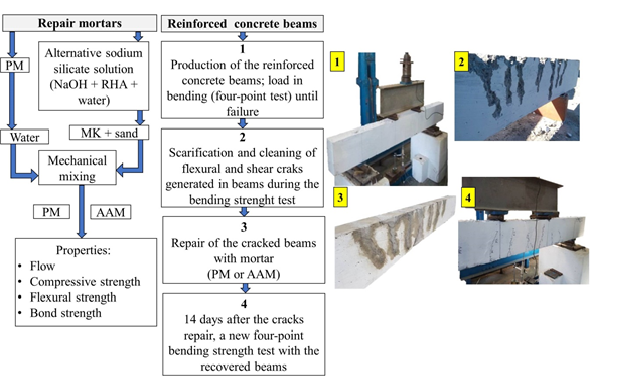 Repair mortars

PM

Alternative sodium silicate solution (NaOH + RHA + water)

Water

MK + sand

Mechanical mixing

PM

AAM

Properties:
• Flow
• Compressive strength
• Flexural strength
• Bond strength

Reinforced concrete beams

1
Production of the reinforced concrete beams; load in bending (four-point test) until failure

2
Scarification and cleaning of flexural and shear craks generated in beams during the bending strenght test

3
Repair of the cracked beams with mortar (PM or AAM)

4
14 days after the cracks repair, a new four-point bending strength test with the recovered beams

1

2

3

4